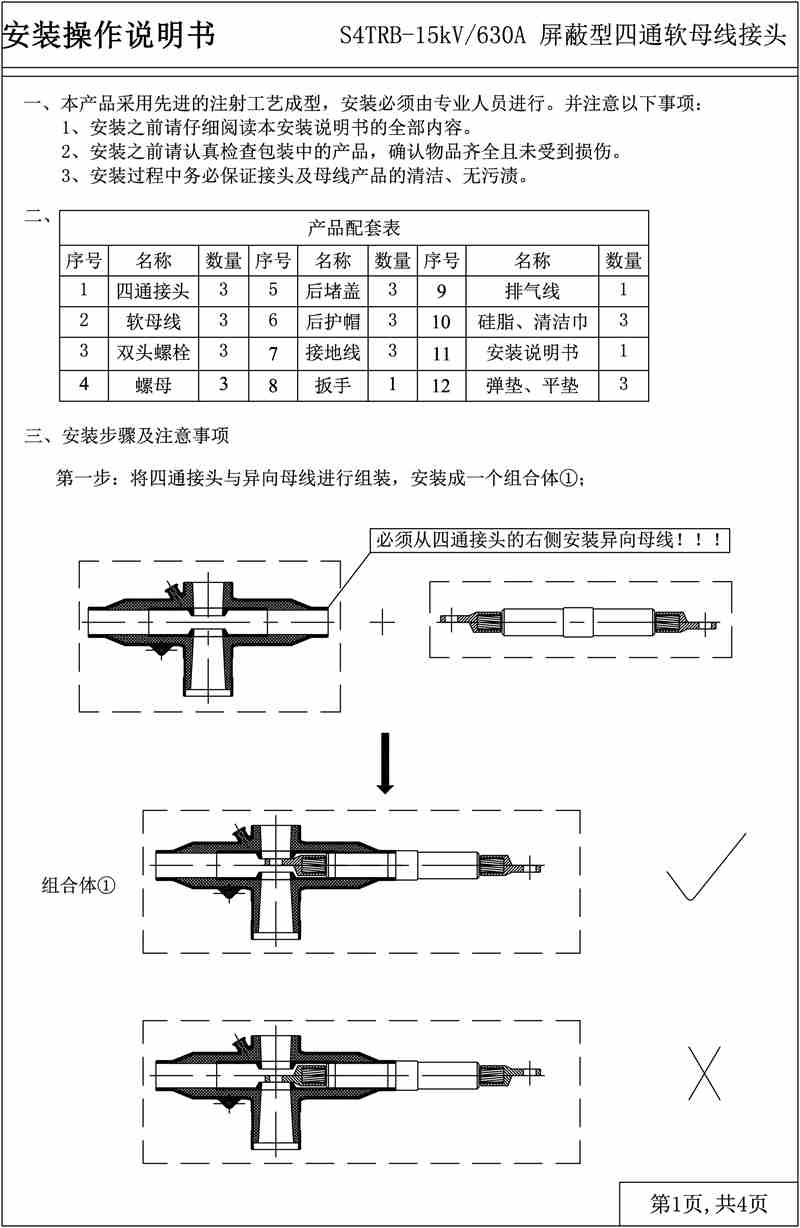 安装操作说明书　　S4TRB-15kV/630A 屏蔽型四通软母线接头

一、本产品采用先进的注射工艺成型，安装必须由专业人员进行。并注意以下事项：
1、安装之前请仔细阅读本安装说明书的全部内容。
2、安装之前请认真检查包装中的产品，确认物品齐全且未受到损伤。
3、安装过程中务必保证接头及母线产品的清洁、无污渍。

二、

产品配套表

| 序号 | 名称 | 数量 | 序号 | 名称 | 数量 | 序号 | 名称 | 数量 |
|---|---|---|---|---|---|---|---|---|
| 1 | 四通接头 | 3 | 5 | 后堵盖 | 3 | 9 | 排气线 | 1 |
| 2 | 软母线 | 3 | 6 | 后护帽 | 3 | 10 | 硅脂、清洁巾 | 3 |
| 3 | 双头螺栓 | 3 | 7 | 接地线 | 3 | 11 | 安装说明书 | 1 |
| 4 | 螺母 | 3 | 8 | 扳手 | 1 | 12 | 弹垫、平垫 | 3 |

三、安装步骤及注意事项

第一步：将四通接头与异向母线进行组装，安装成一个组合体①；

必须从四通接头的右侧安装异向母线！！！

组合体①

第1页，共4页